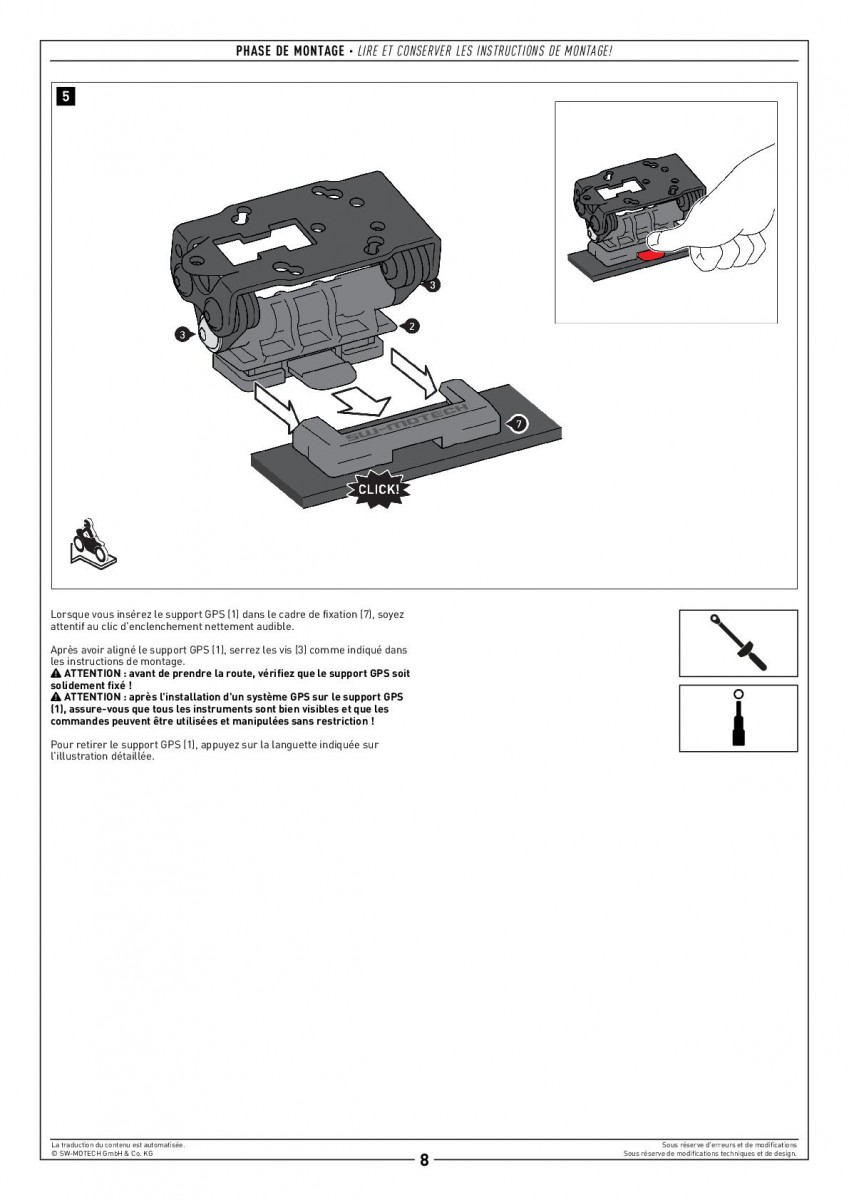 PHASE DE MONTAGE • LIRE ET CONSERVER LES INSTRUCTIONS DE MONTAGE!

5

3

3

2

SW-MOTECH

7

CLICK!

Lorsque vous insérez le support GPS (1) dans le cadre de fixation (7), soyez attentif au clic d'enclenchement nettement audible.

Après avoir aligné le support GPS (1), serrez les vis (3) comme indiqué dans les instructions de montage.
⚠ ATTENTION : avant de prendre la route, vérifiez que le support GPS soit solidement fixé !
⚠ ATTENTION : après l'installation d'un système GPS sur le support GPS (1), assure-vous que tous les instruments sont bien visibles et que les commandes peuvent être utilisées et manipulées sans restriction !

Pour retirer le support GPS (1), appuyez sur la languette indiquée sur l'illustration détaillée.

La traduction du contenu est automatisée.
© SW-MOTECH GmbH & Co. KG

8

Sous réserve d'erreurs et de modifications
Sous réserve de modifications techniques et de design.