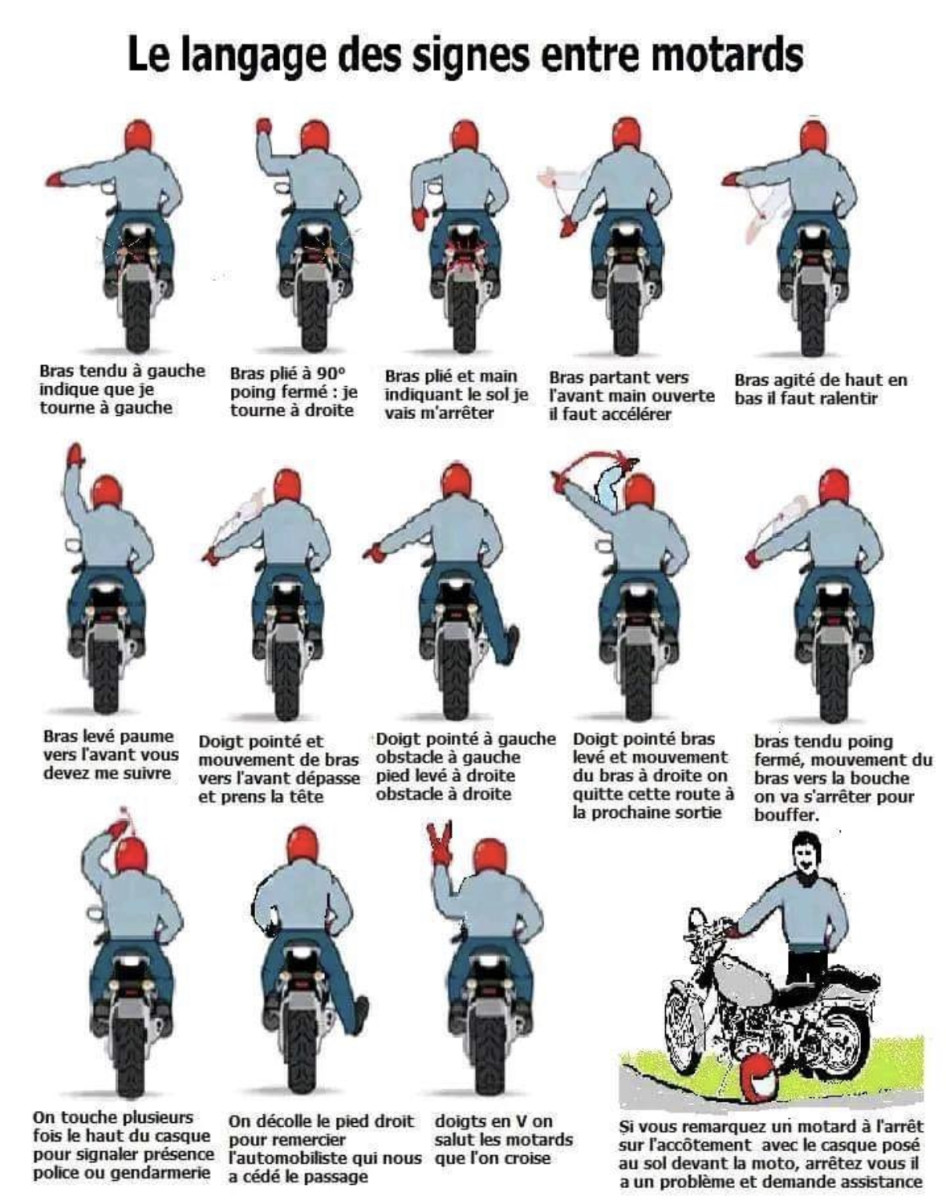 Le langage des signes entre motards

Bras tendu à gauche indique que je tourne à gauche

Bras plié à 90° poing fermé : je tourne à droite

Bras plié et main indiquant le sol je vais m'arrêter

Bras partant vers l'avant main ouverte il faut accélérer

Bras agité de haut en bas il faut ralentir

Bras levé paume vers l'avant vous devez me suivre

Doigt pointé et mouvement de bras vers l'avant dépasse et prens la tête

Doigt pointé à gauche obstacle à gauche pied levé à droite obstacle à droite

Doigt pointé bras levé et mouvement du bras à droite on quitte cette route à la prochaine sortie

bras tendu poing fermé, mouvement du bras vers la bouche on va s'arrêter pour bouffer.

On touche plusieurs fois le haut du casque pour signaler présence police ou gendarmerie

On décolle le pied droit pour remercier l'automobiliste qui nous a cédé le passage

doigts en V on salut les motards que l'on croise

Si vous remarquez un motard à l'arrêt sur l'accôtement avec le casque posé au sol devant la moto, arrêtez vous il a un problème et demande assistance